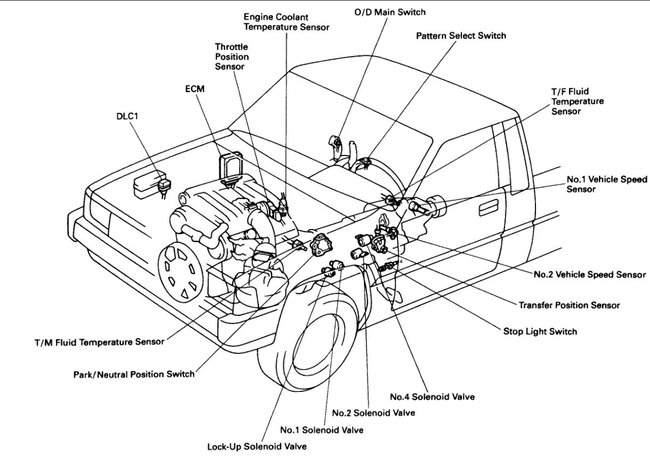 Engine Coolant Temperature Sensor
O/D Main Switch
Pattern Select Switch
Throttle Position Sensor
ECM
DLC1
T/F Fluid Temperature Sensor
No.1 Vehicle Speed Sensor
No.2 Vehicle Speed Sensor
Transfer Position Sensor
Stop Light Switch
T/M Fluid Temperature Sensor
Park/Neutral Position Switch
No.4 Solenoid Valve
No.2 Solenoid Valve
No.1 Solenoid Valve
Lock-Up Solenoid Valve