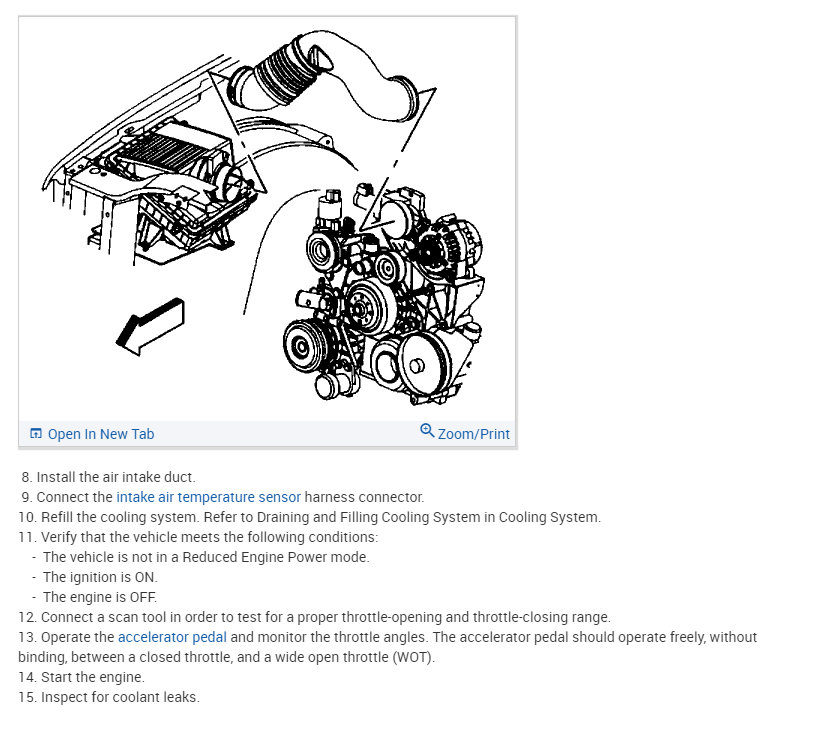 Open In New Tab

Zoom/Print

8. Install the air intake duct.
9. Connect the intake air temperature sensor harness connector.
10. Refill the cooling system. Refer to Draining and Filling Cooling System in Cooling System.
11. Verify that the vehicle meets the following conditions:
- The vehicle is not in a Reduced Engine Power mode.
- The ignition is ON.
- The engine is OFF.
12. Connect a scan tool in order to test for a proper throttle-opening and throttle-closing range.
13. Operate the accelerator pedal and monitor the throttle angles. The accelerator pedal should operate freely, without binding, between a closed throttle, and a wide open throttle (WOT).
14. Start the engine.
15. Inspect for coolant leaks.