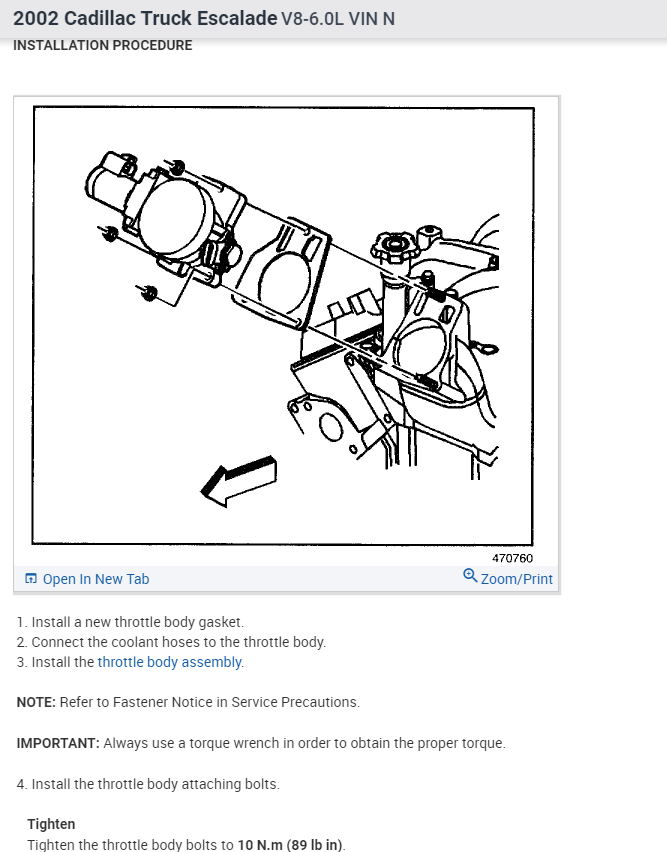 2002 Cadillac Truck Escalade V8-6.0L VIN N
INSTALLATION PROCEDURE

470760
Open In New Tab
Zoom/Print

1. Install a new throttle body gasket.
2. Connect the coolant hoses to the throttle body.
3. Install the throttle body assembly.

NOTE: Refer to Fastener Notice in Service Precautions.

IMPORTANT: Always use a torque wrench in order to obtain the proper torque.

4. Install the throttle body attaching bolts.

Tighten
Tighten the throttle body bolts to 10 N.m (89 lb in).