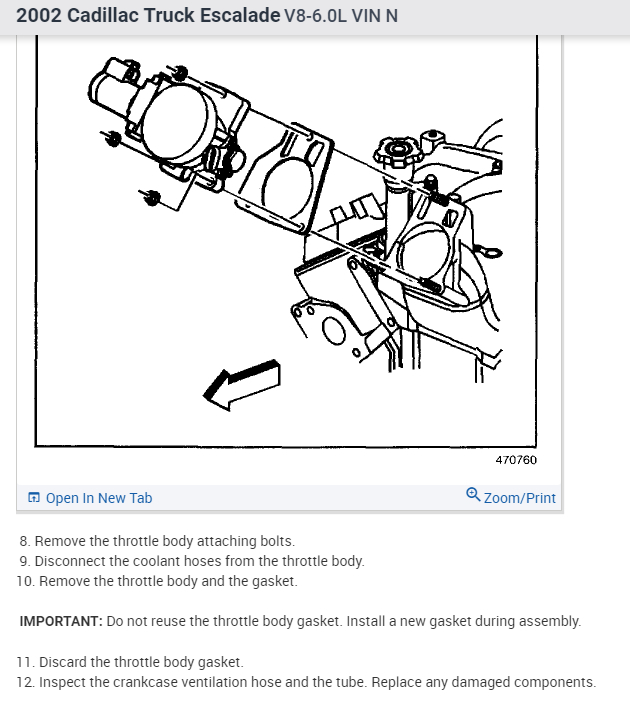 2002 Cadillac Truck Escalade V8-6.0L VIN N

470760

Open In New Tab

Zoom/Print

8. Remove the throttle body attaching bolts.
9. Disconnect the coolant hoses from the throttle body.
10. Remove the throttle body and the gasket.

IMPORTANT: Do not reuse the throttle body gasket. Install a new gasket during assembly.

11. Discard the throttle body gasket.
12. Inspect the crankcase ventilation hose and the tube. Replace any damaged components.