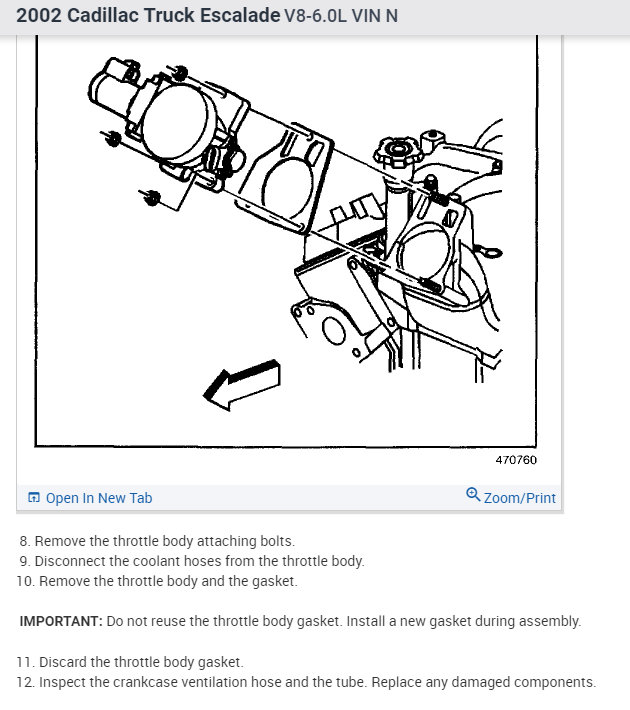 2002 Cadillac Truck Escalade V8-6.0L VIN N

470760

Open In New Tab

Zoom/Print

8. Remove the throttle body attaching bolts.
9. Disconnect the coolant hoses from the throttle body.
10. Remove the throttle body and the gasket.

IMPORTANT: Do not reuse the throttle body gasket. Install a new gasket during assembly.

11. Discard the throttle body gasket.
12. Inspect the crankcase ventilation hose and the tube. Replace any damaged components.