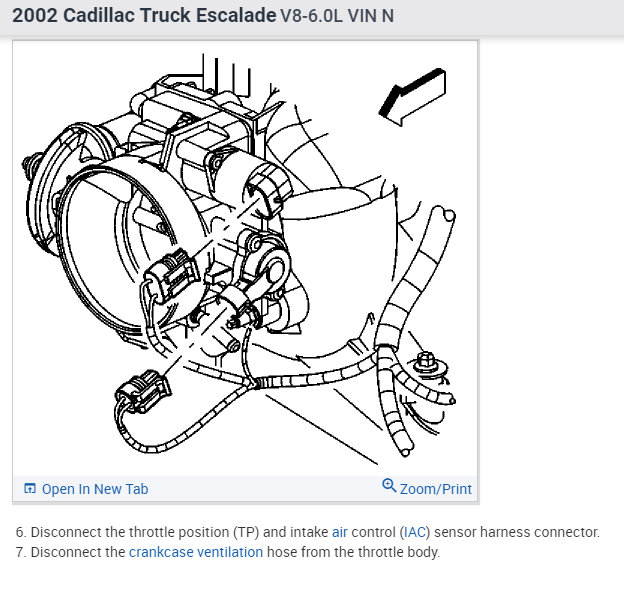 2002 Cadillac Truck Escalade V8-6.0L VIN N

Open In New Tab

Zoom/Print

6. Disconnect the throttle position (TP) and intake air control (IAC) sensor harness connector.
7. Disconnect the crankcase ventilation hose from the throttle body.