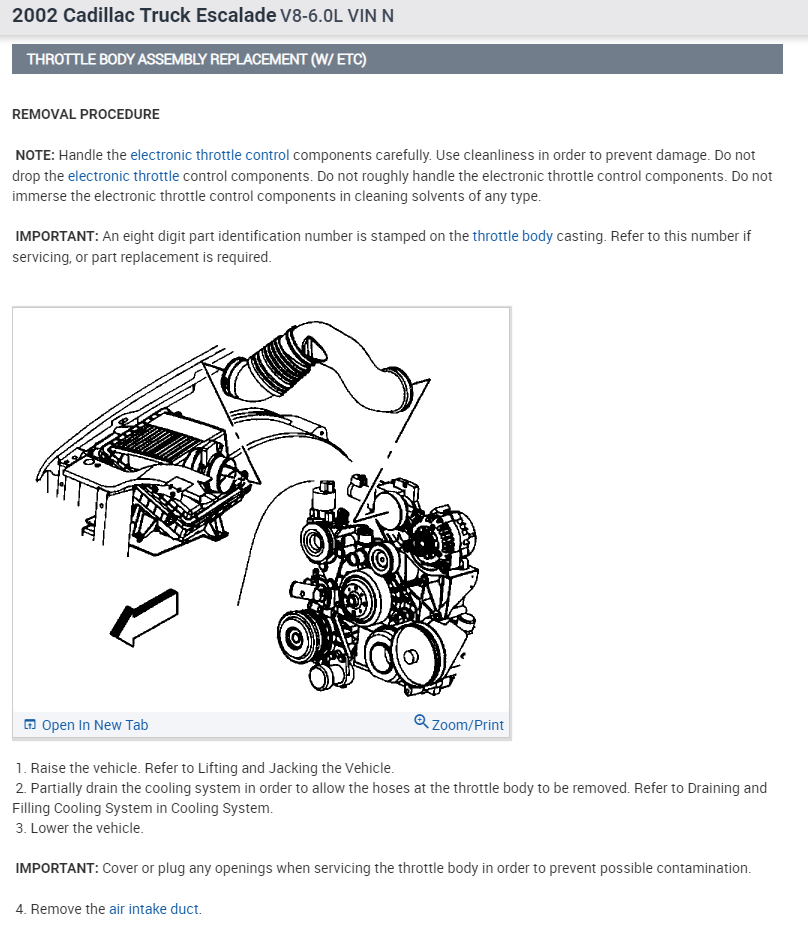 2002 Cadillac Truck Escalade V8-6.0L VIN N

THROTTLE BODY ASSEMBLY REPLACEMENT (W/ ETC)

REMOVAL PROCEDURE

NOTE: Handle the electronic throttle control components carefully. Use cleanliness in order to prevent damage. Do not drop the electronic throttle control components. Do not roughly handle the electronic throttle control components. Do not immerse the electronic throttle control components in cleaning solvents of any type.

IMPORTANT: An eight digit part identification number is stamped on the throttle body casting. Refer to this number if servicing, or part replacement is required.

Open In New Tab

Zoom/Print

1. Raise the vehicle. Refer to Lifting and Jacking the Vehicle.
2. Partially drain the cooling system in order to allow the hoses at the throttle body to be removed. Refer to Draining and Filling Cooling System in Cooling System.
3. Lower the vehicle.

IMPORTANT: Cover or plug any openings when servicing the throttle body in order to prevent possible contamination.

4. Remove the air intake duct.