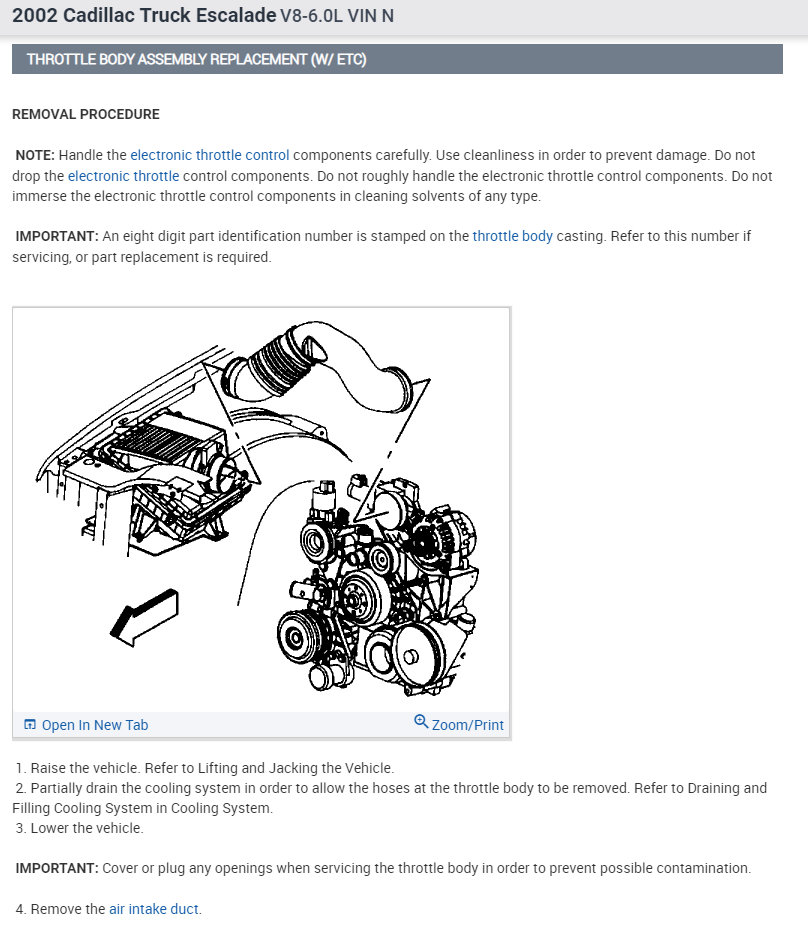 2002 Cadillac Truck Escalade V8-6.0L VIN N

THROTTLE BODY ASSEMBLY REPLACEMENT (W/ ETC)

REMOVAL PROCEDURE

NOTE: Handle the electronic throttle control components carefully. Use cleanliness in order to prevent damage. Do not drop the electronic throttle control components. Do not roughly handle the electronic throttle control components. Do not immerse the electronic throttle control components in cleaning solvents of any type.

IMPORTANT: An eight digit part identification number is stamped on the throttle body casting. Refer to this number if servicing, or part replacement is required.

Open In New Tab

Zoom/Print

1. Raise the vehicle. Refer to Lifting and Jacking the Vehicle.
2. Partially drain the cooling system in order to allow the hoses at the throttle body to be removed. Refer to Draining and Filling Cooling System in Cooling System.
3. Lower the vehicle.

IMPORTANT: Cover or plug any openings when servicing the throttle body in order to prevent possible contamination.

4. Remove the air intake duct.