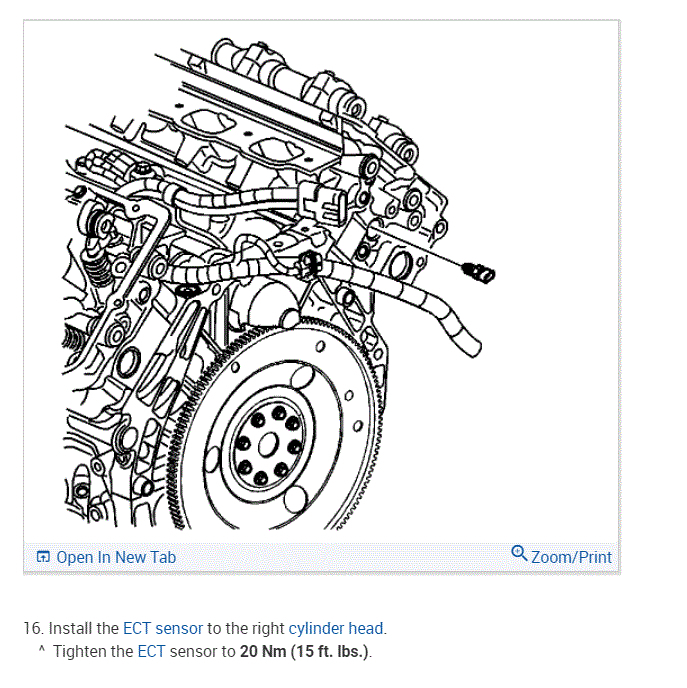 Open In New Tab

Zoom/Print

16. Install the ECT sensor to the right cylinder head.

^ Tighten the ECT sensor to 20 Nm (15 ft. lbs.).