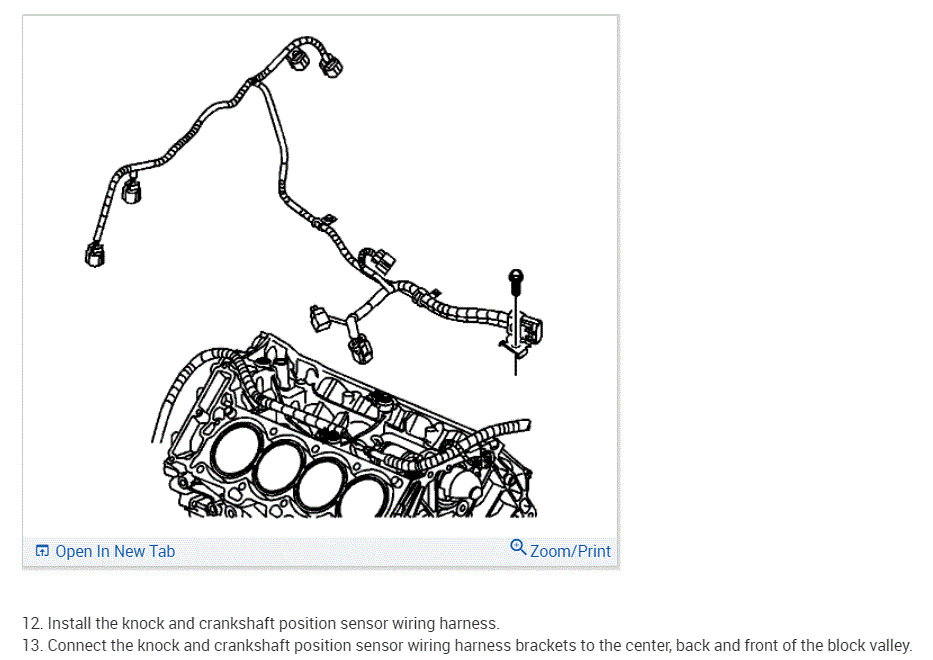 Open In New Tab
Zoom/Print

12. Install the knock and crankshaft position sensor wiring harness.
13. Connect the knock and crankshaft position sensor wiring harness brackets to the center, back and front of the block valley.