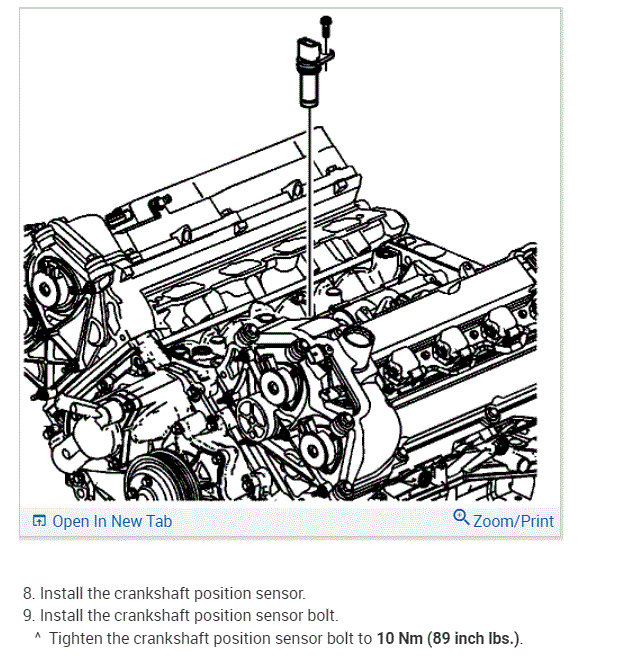 Open In New Tab

Zoom/Print

8. Install the crankshaft position sensor.
9. Install the crankshaft position sensor bolt.
^ Tighten the crankshaft position sensor bolt to 10 Nm (89 inch lbs.).