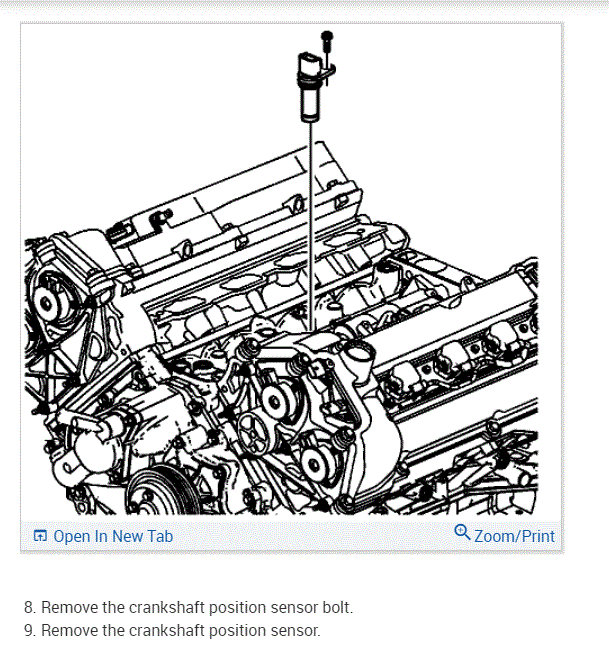 Open In New Tab

Zoom/Print

8. Remove the crankshaft position sensor bolt.
9. Remove the crankshaft position sensor.