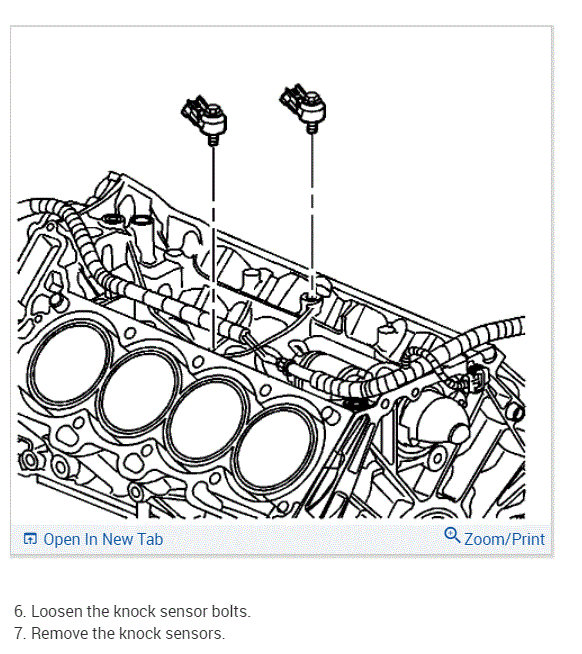 Open In New Tab
Zoom/Print

6. Loosen the knock sensor bolts.
7. Remove the knock sensors.