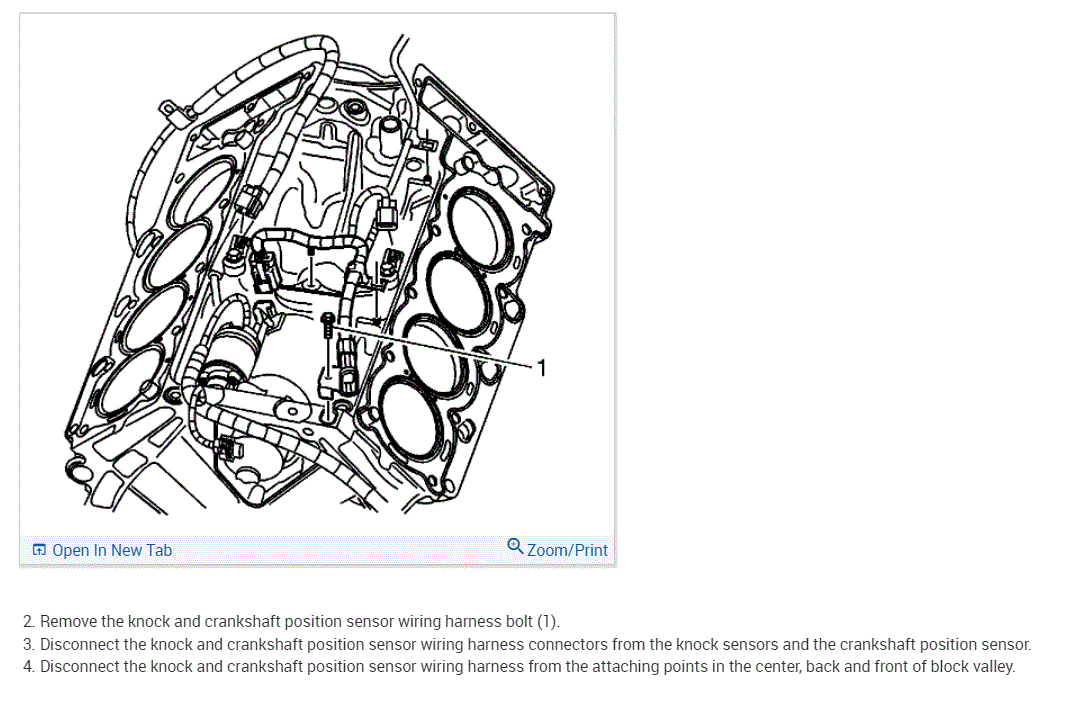 1

Open In New Tab

Zoom/Print

2. Remove the knock and crankshaft position sensor wiring harness bolt (1).
3. Disconnect the knock and crankshaft position sensor wiring harness connectors from the knock sensors and the crankshaft position sensor.
4. Disconnect the knock and crankshaft position sensor wiring harness from the attaching points in the center, back and front of block valley.