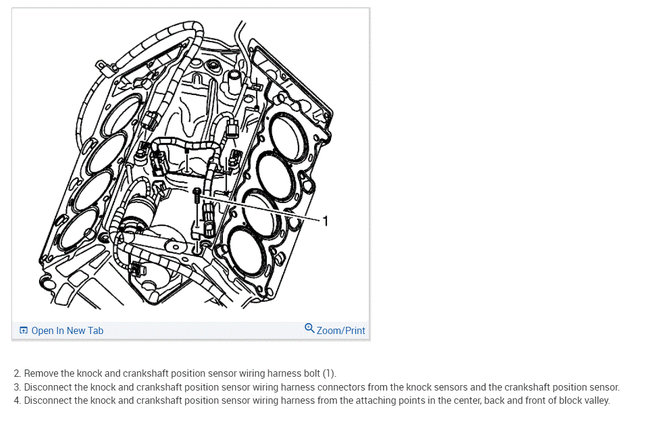 1

Open In New Tab

Zoom/Print

2. Remove the knock and crankshaft position sensor wiring harness bolt (1).
3. Disconnect the knock and crankshaft position sensor wiring harness connectors from the knock sensors and the crankshaft position sensor.
4. Disconnect the knock and crankshaft position sensor wiring harness from the attaching points in the center, back and front of block valley.