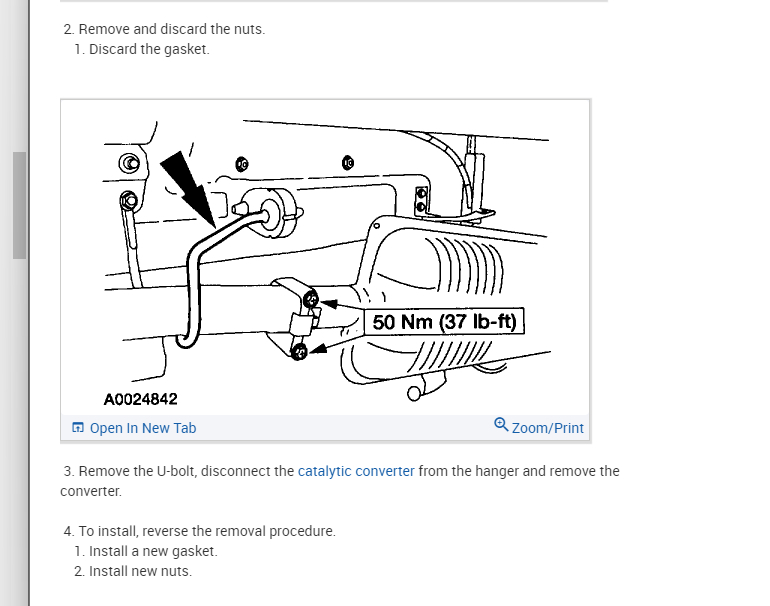 2. Remove and discard the nuts.
1. Discard the gasket.

50 Nm (37 lb-ft)

A0024842

Open In New Tab

Zoom/Print

3. Remove the U-bolt, disconnect the catalytic converter from the hanger and remove the converter.

4. To install, reverse the removal procedure.
1. Install a new gasket.
2. Install new nuts.