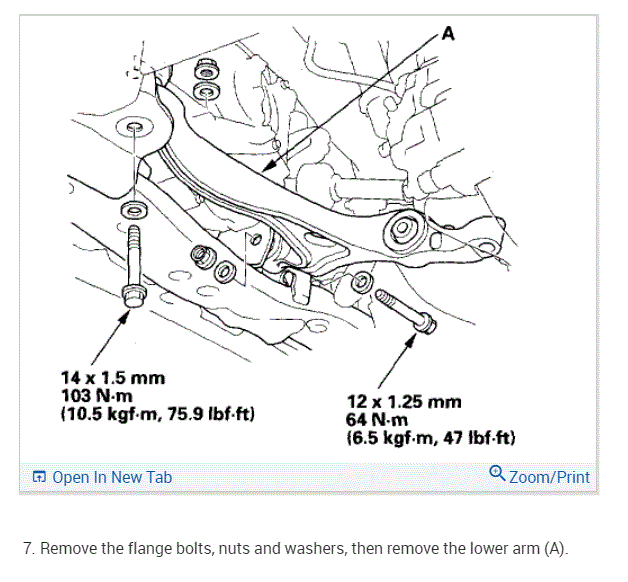 A

14 x 1.5 mm
103 N·m
(10.5 kgf·m, 75.9 lbf·ft)

12 x 1.25 mm
64 N·m
(6.5 kgf·m, 47 lbf·ft)

Open In New Tab

Zoom/Print

7. Remove the flange bolts, nuts and washers, then remove the lower arm (A).