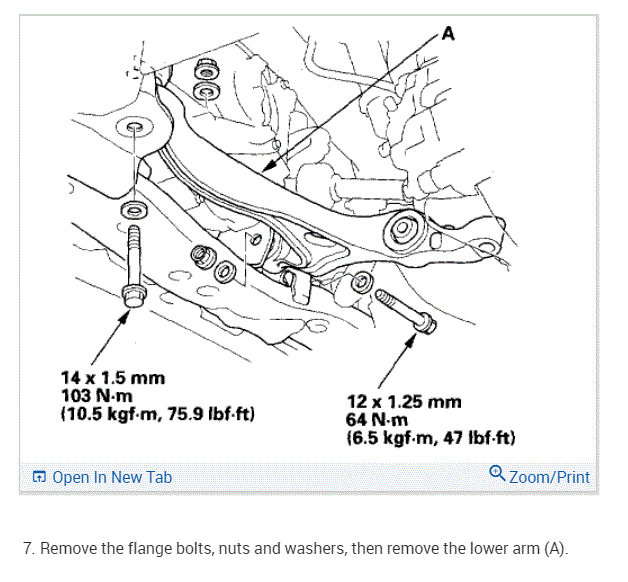 A

14 x 1.5 mm
103 N·m
(10.5 kgf·m, 75.9 lbf·ft)

12 x 1.25 mm
64 N·m
(6.5 kgf·m, 47 lbf·ft)

Open In New Tab

Zoom/Print

7. Remove the flange bolts, nuts and washers, then remove the lower arm (A).