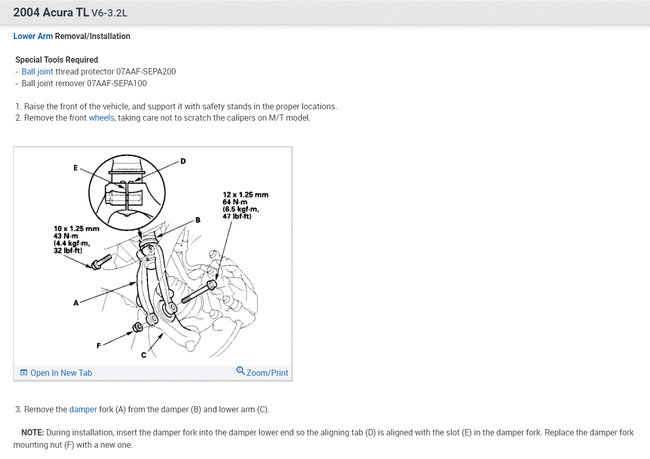 2004 Acura TL V6-3.2L

Lower Arm Removal/Installation

Special Tools Required
- Ball joint thread protector 07AAF-SEPA200
- Ball joint remover 07AAF-SEPA100

1. Raise the front of the vehicle, and support it with safety stands in the proper locations.
2. Remove the front wheels, taking care not to scratch the calipers on M/T model.

E
D
12 x 1.25 mm
64 N·m
(6.5 kgf·m,
47 lbf·ft)
B
10 x 1.25 mm
43 N·m
(4.4 kgf·m,
32 lbf·ft)
A
F
C

Open In New Tab
Zoom/Print

3. Remove the damper fork (A) from the damper (B) and lower arm (C).

NOTE: During installation, insert the damper fork into the damper lower end so the aligning tab (D) is aligned with the slot (E) in the damper fork. Replace the damper fork mounting nut (F) with a new one.