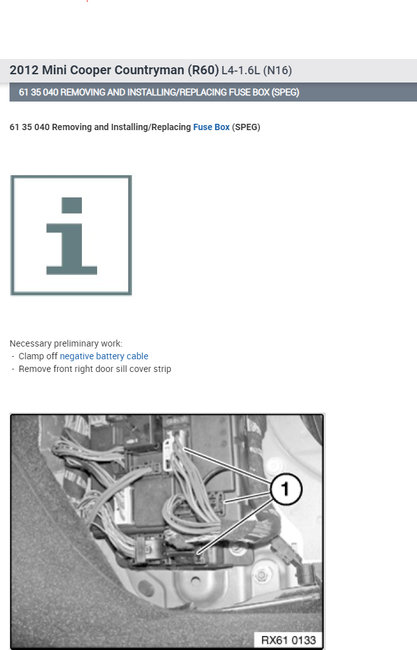 2012 Mini Cooper Countryman (R60) L4-1.6L (N16)

61 35 040 REMOVING AND INSTALLING/REPLACING FUSE BOX (SPEG)

61 35 040 Removing and Installing/Replacing Fuse Box (SPEG)

i

Necessary preliminary work:
- Clamp off negative battery cable
- Remove front right door sill cover strip

1

RX61 0133