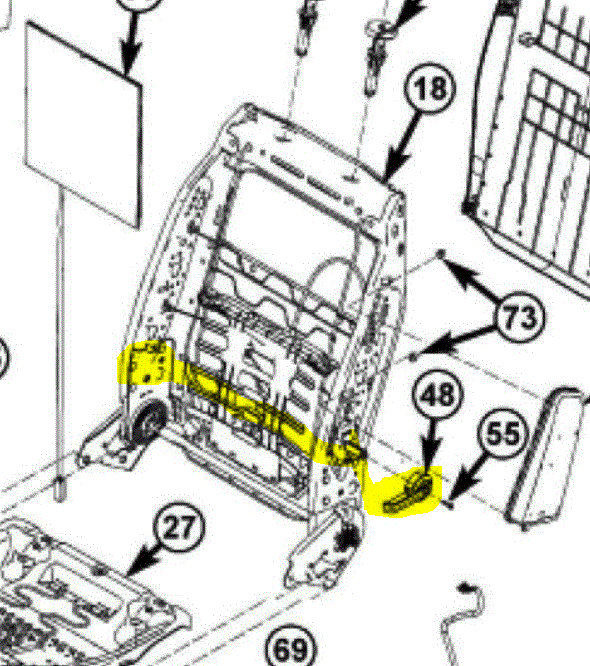 18

73

48

55

27

69