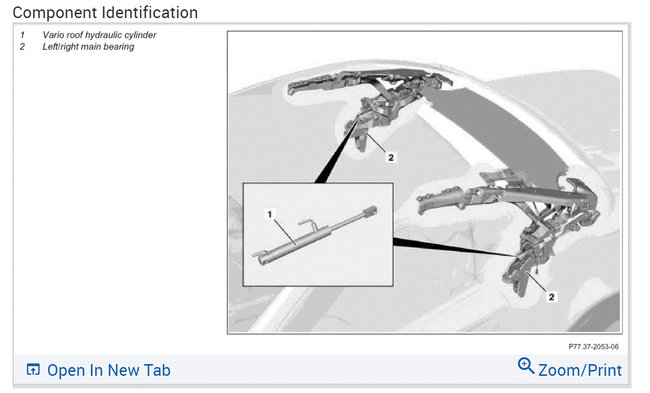 Component Identification

1 Vario roof hydraulic cylinder
2 Left/right main bearing

2

1

2

P77.37-2053-06

Open In New Tab

Zoom/Print