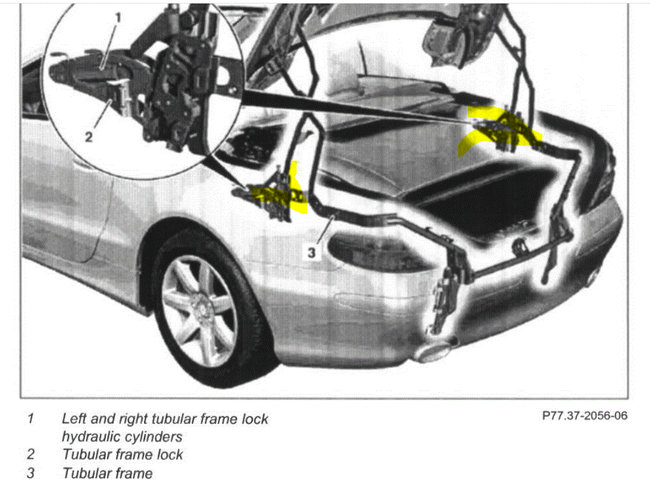 1

2

3

1 Left and right tubular frame lock hydraulic cylinders
2 Tubular frame lock
3 Tubular frame

P77.37-2056-06