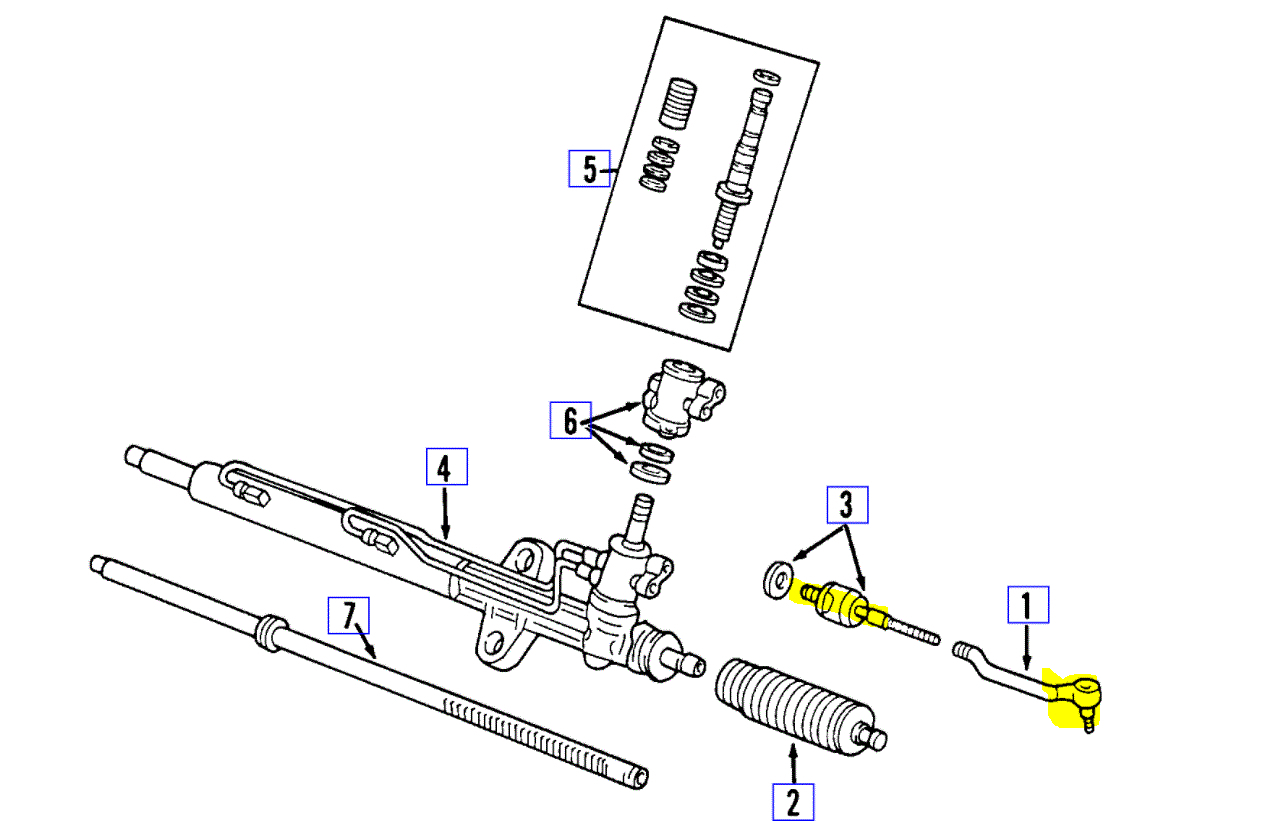 5
6
4
3
1
7
2