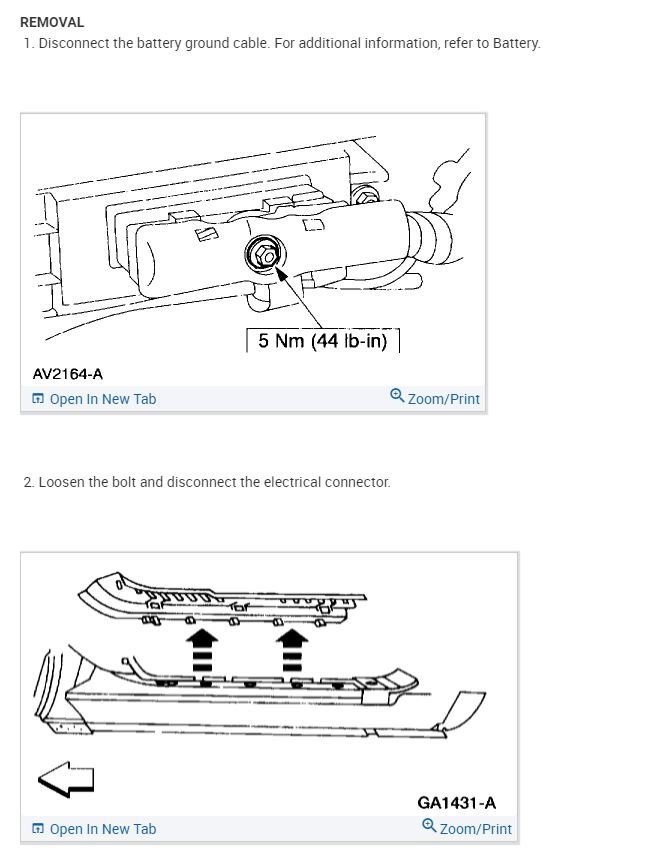 REMOVAL

1. Disconnect the battery ground cable. For additional information, refer to Battery.

5 Nm (44 lb-in)

AV2164-A

Open In New Tab

Zoom/Print

2. Loosen the bolt and disconnect the electrical connector.

GA1431-A

Open In New Tab

Zoom/Print