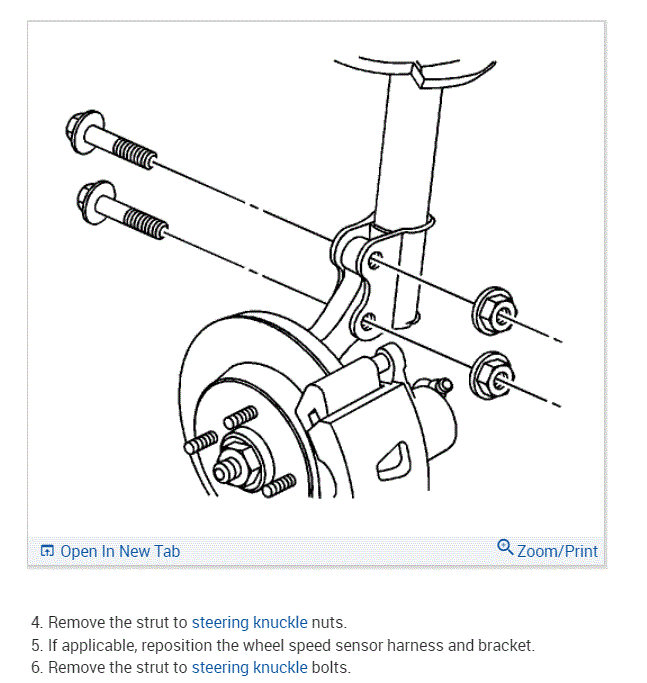 Open In New Tab

Zoom/Print

4. Remove the strut to steering knuckle nuts.
5. If applicable, reposition the wheel speed sensor harness and bracket.
6. Remove the strut to steering knuckle bolts.