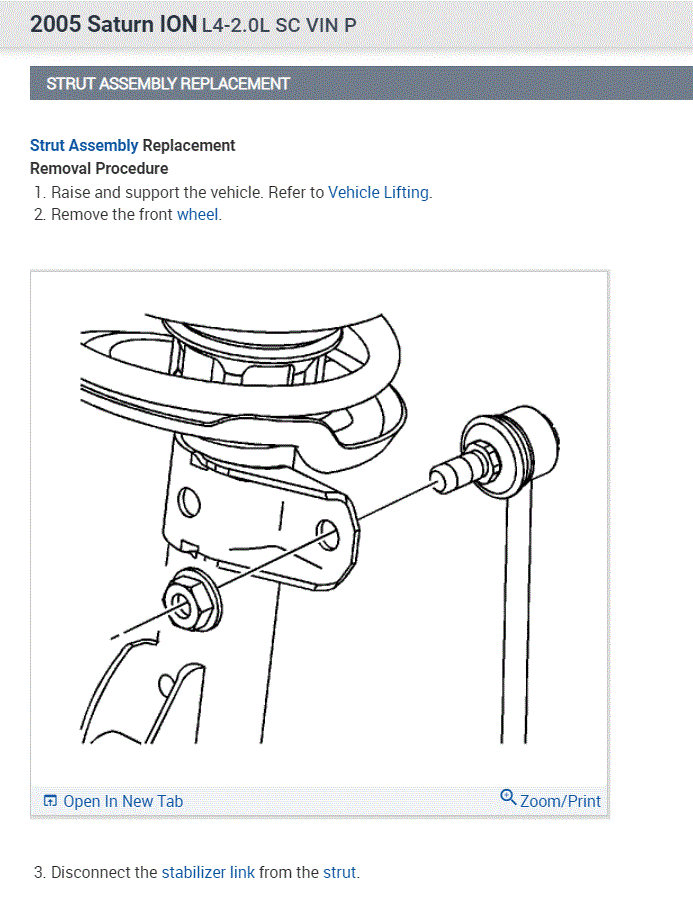 2005 Saturn ION L4-2.0L SC VIN P

STRUT ASSEMBLY REPLACEMENT

Strut Assembly Replacement
Removal Procedure
1. Raise and support the vehicle. Refer to Vehicle Lifting.
2. Remove the front wheel.

Open In New Tab

Zoom/Print

3. Disconnect the stabilizer link from the strut.