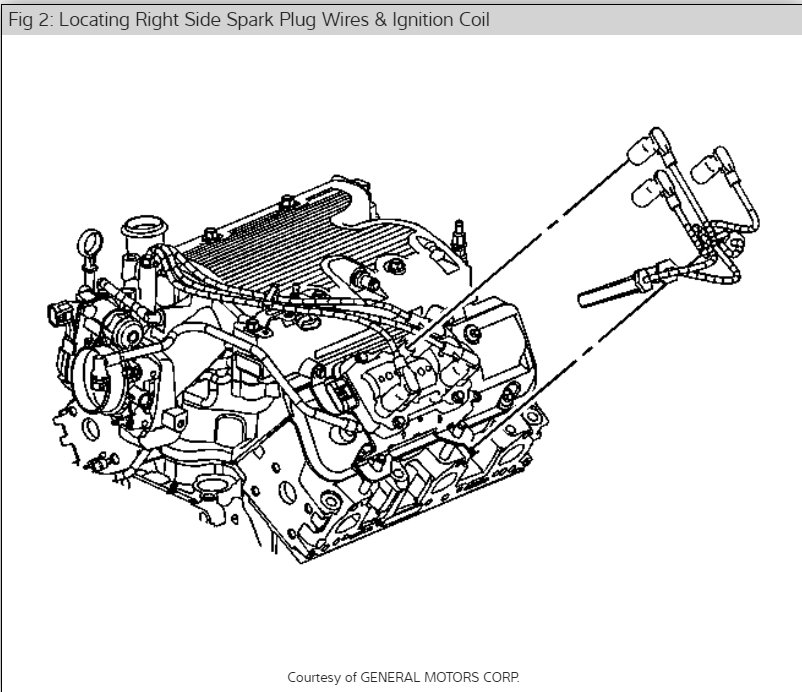 Fig 2: Locating Right Side Spark Plug Wires & Ignition Coil

Courtesy of GENERAL MOTORS CORP.