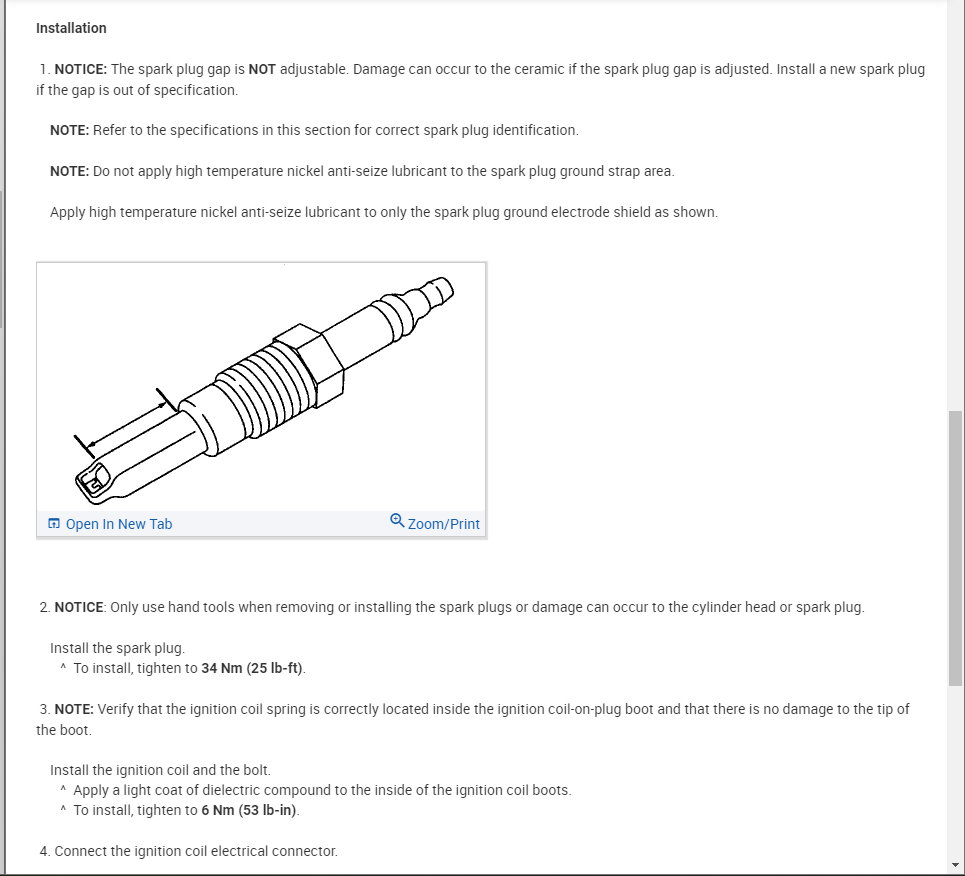 Installation

1. NOTICE: The spark plug gap is NOT adjustable. Damage can occur to the ceramic if the spark plug gap is adjusted. Install a new spark plug if the gap is out of specification.

NOTE: Refer to the specifications in this section for correct spark plug identification.

NOTE: Do not apply high temperature nickel anti-seize lubricant to the spark plug ground strap area.

Apply high temperature nickel anti-seize lubricant to only the spark plug ground electrode shield as shown.

Open In New Tab

Zoom/Print

2. NOTICE: Only use hand tools when removing or installing the spark plugs or damage can occur to the cylinder head or spark plug.

Install the spark plug.
^ To install, tighten to 34 Nm (25 lb-ft).

3. NOTE: Verify that the ignition coil spring is correctly located inside the ignition coil-on-plug boot and that there is no damage to the tip of the boot.

Install the ignition coil and the bolt.
^ Apply a light coat of dielectric compound to the inside of the ignition coil boots.
^ To install, tighten to 6 Nm (53 lb-in).

4. Connect the ignition coil electrical connector.