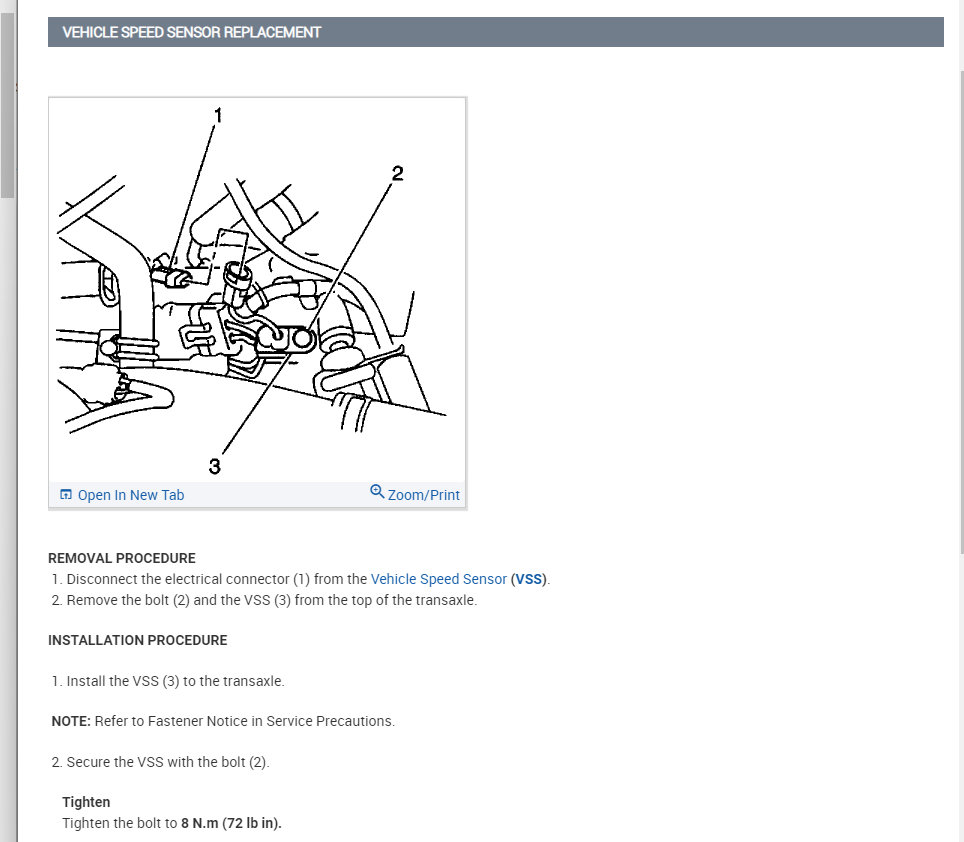 VEHICLE SPEED SENSOR REPLACEMENT

1

2

3

Open In New Tab

Zoom/Print

REMOVAL PROCEDURE

1. Disconnect the electrical connector (1) from the Vehicle Speed Sensor (VSS).
2. Remove the bolt (2) and the VSS (3) from the top of the transaxle.

INSTALLATION PROCEDURE

1. Install the VSS (3) to the transaxle.

NOTE: Refer to Fastener Notice in Service Precautions.

2. Secure the VSS with the bolt (2).

Tighten
Tighten the bolt to 8 N.m (72 lb in).