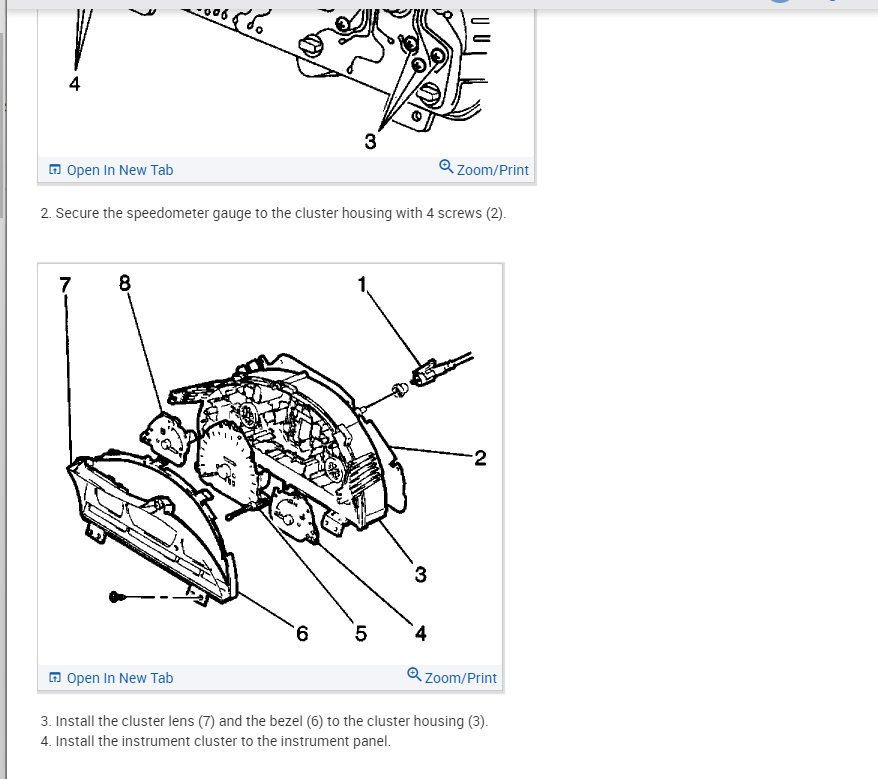 4

3

Open In New Tab

Zoom/Print

2. Secure the speedometer gauge to the cluster housing with 4 screws (2).

7 8 1

2

3

6 5 4

Open In New Tab

Zoom/Print

3. Install the cluster lens (7) and the bezel (6) to the cluster housing (3).
4. Install the instrument cluster to the instrument panel.