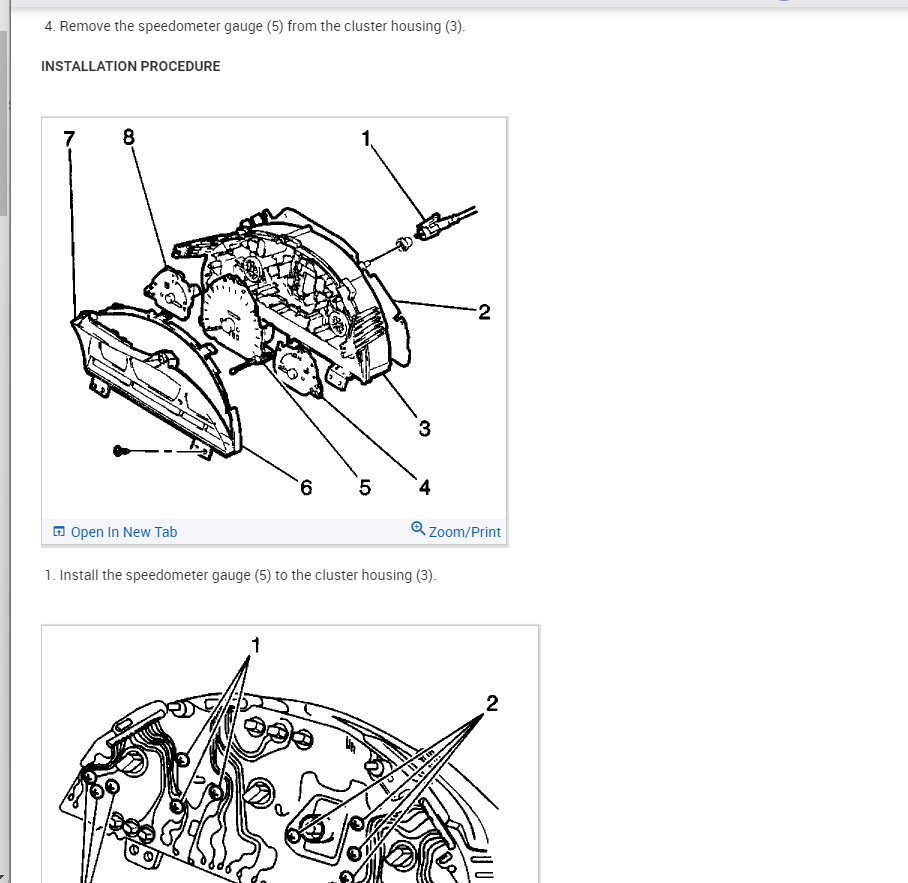 4. Remove the speedometer gauge (5) from the cluster housing (3).

INSTALLATION PROCEDURE

7
8
1
2
3
6
5
4

Open In New Tab
Zoom/Print

1. Install the speedometer gauge (5) to the cluster housing (3).

1
2