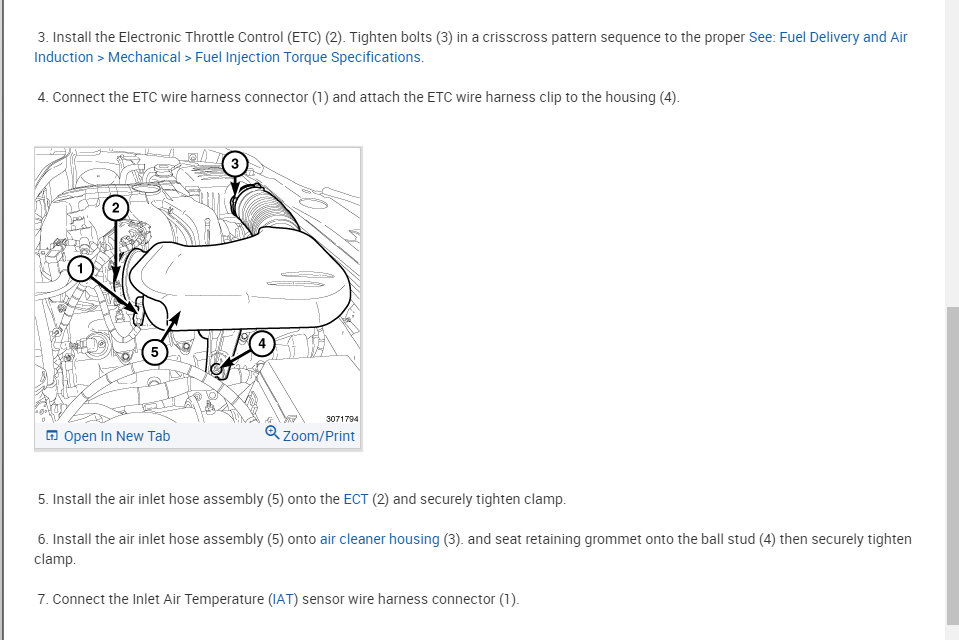 3. Install the Electronic Throttle Control (ETC) (2). Tighten bolts (3) in a crisscross pattern sequence to the proper See: Fuel Delivery and Air Induction > Mechanical > Fuel Injection Torque Specifications.

4. Connect the ETC wire harness connector (1) and attach the ETC wire harness clip to the housing (4).

3
2
1
5
4
3071794

Open In New Tab
Zoom/Print

5. Install the air inlet hose assembly (5) onto the ECT (2) and securely tighten clamp.

6. Install the air inlet hose assembly (5) onto air cleaner housing (3). and seat retaining grommet onto the ball stud (4) then securely tighten clamp.

7. Connect the Inlet Air Temperature (IAT) sensor wire harness connector (1).