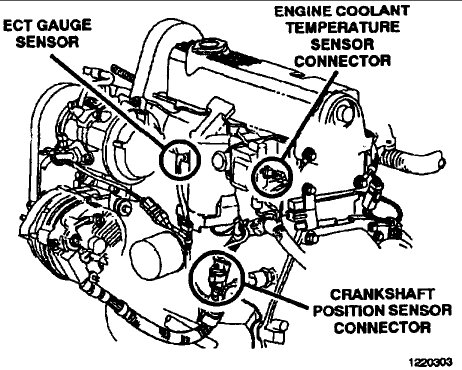 ECT GAUGE SENSOR

ENGINE COOLANT TEMPERATURE SENSOR CONNECTOR

CRANKSHAFT POSITION SENSOR CONNECTOR

1220303