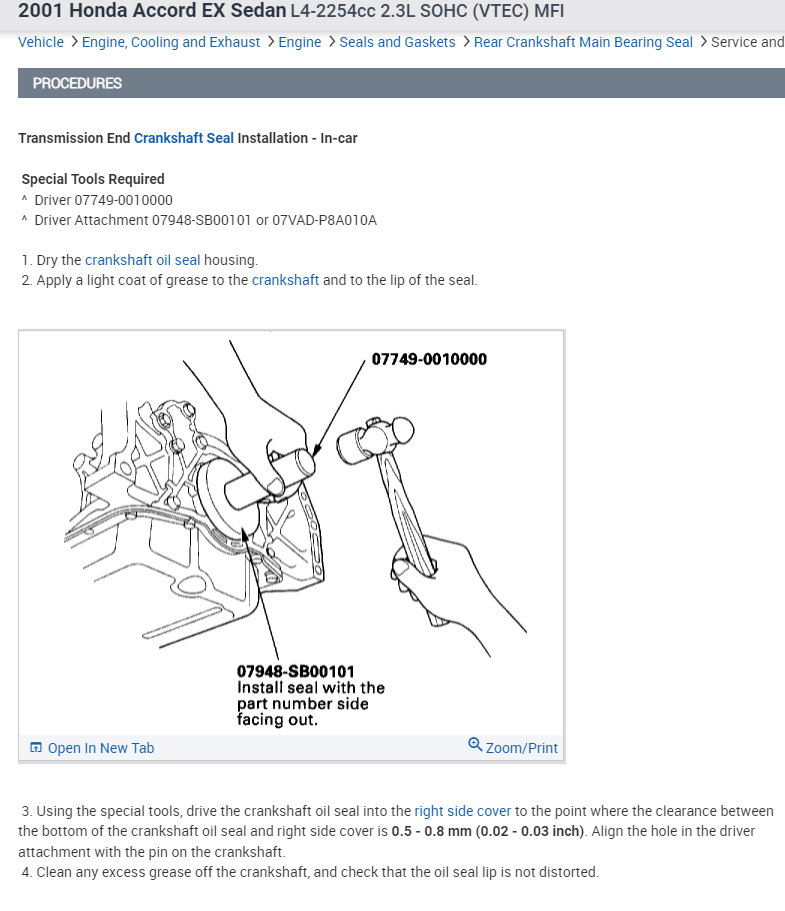 2001 Honda Accord EX Sedan L4-2254cc 2.3L SOHC (VTEC) MFI

Vehicle > Engine, Cooling and Exhaust > Engine > Seals and Gaskets > Rear Crankshaft Main Bearing Seal > Service and

PROCEDURES

Transmission End Crankshaft Seal Installation - In-car

Special Tools Required
^ Driver 07749-0010000
^ Driver Attachment 07948-SB00101 or 07VAD-P8A010A

1. Dry the crankshaft oil seal housing.
2. Apply a light coat of grease to the crankshaft and to the lip of the seal.

07749-0010000

07948-SB00101
Install seal with the part number side facing out.

Open In New Tab

Zoom/Print

3. Using the special tools, drive the crankshaft oil seal into the right side cover to the point where the clearance between the bottom of the crankshaft oil seal and right side cover is 0.5 - 0.8 mm (0.02 - 0.03 inch). Align the hole in the driver attachment with the pin on the crankshaft.
4. Clean any excess grease off the crankshaft, and check that the oil seal lip is not distorted.