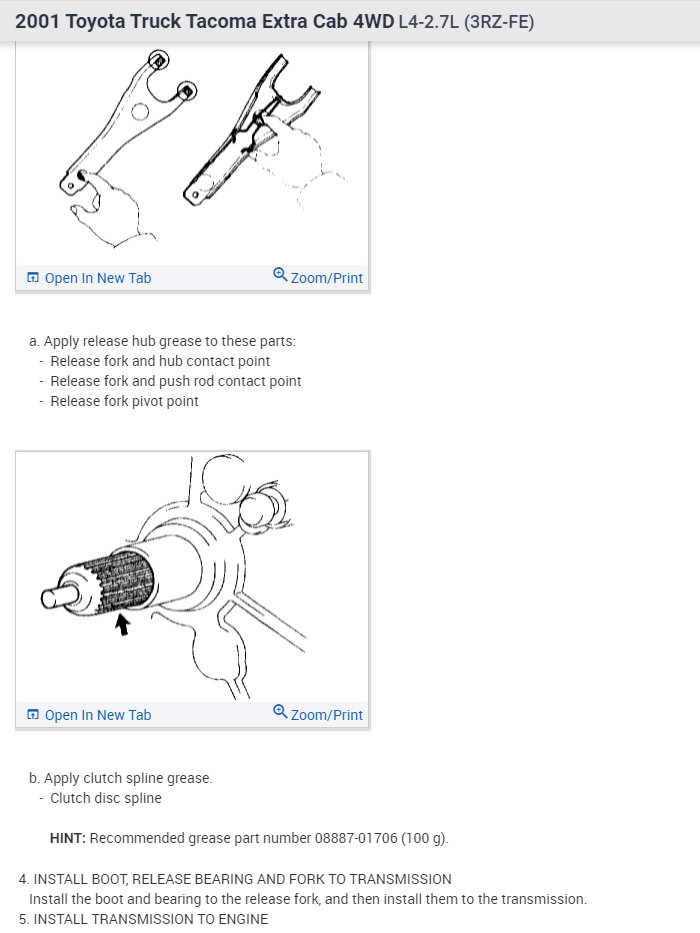 2001 Toyota Truck Tacoma Extra Cab 4WD L4-2.7L (3RZ-FE)

Open In New Tab Zoom/Print

a. Apply release hub grease to these parts:
- Release fork and hub contact point
- Release fork and push rod contact point
- Release fork pivot point

Open In New Tab Zoom/Print

b. Apply clutch spline grease.
- Clutch disc spline

HINT: Recommended grease part number 08887-01706 (100 g).

4. INSTALL BOOT, RELEASE BEARING AND FORK TO TRANSMISSION
Install the boot and bearing to the release fork, and then install them to the transmission.
5. INSTALL TRANSMISSION TO ENGINE