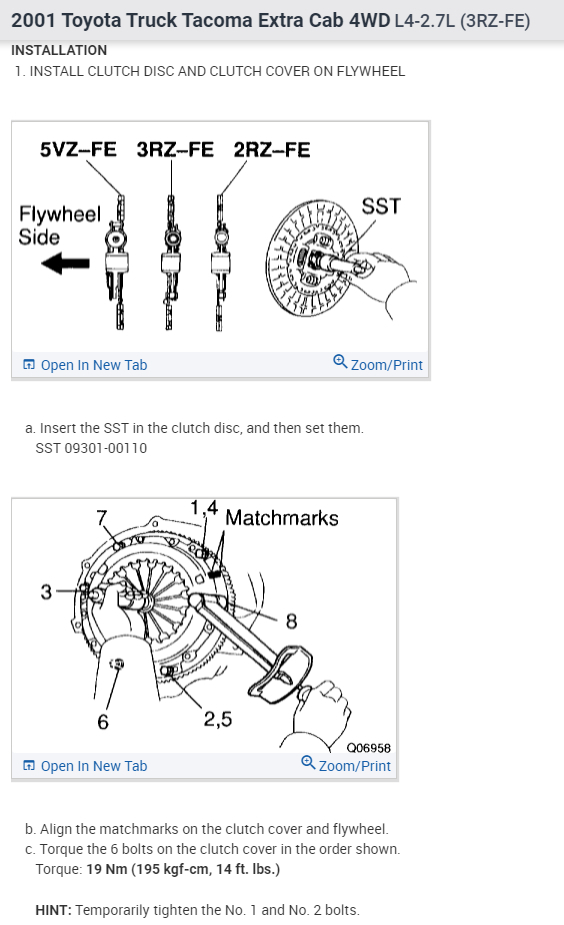 2001 Toyota Truck Tacoma Extra Cab 4WD L4-2.7L (3RZ-FE)

INSTALLATION

1. INSTALL CLUTCH DISC AND CLUTCH COVER ON FLYWHEEL

5VZ–FE 3RZ–FE 2RZ–FE

Flywheel Side

SST

Open In New Tab

Zoom/Print

a. Insert the SST in the clutch disc, and then set them.
SST 09301-00110

7

1,4

Matchmarks

3

8

6

2,5

Q06958

Open In New Tab

Zoom/Print

b. Align the matchmarks on the clutch cover and flywheel.

c. Torque the 6 bolts on the clutch cover in the order shown.
Torque: 19 Nm (195 kgf-cm, 14 ft. lbs.)

HINT: Temporarily tighten the No. 1 and No. 2 bolts.