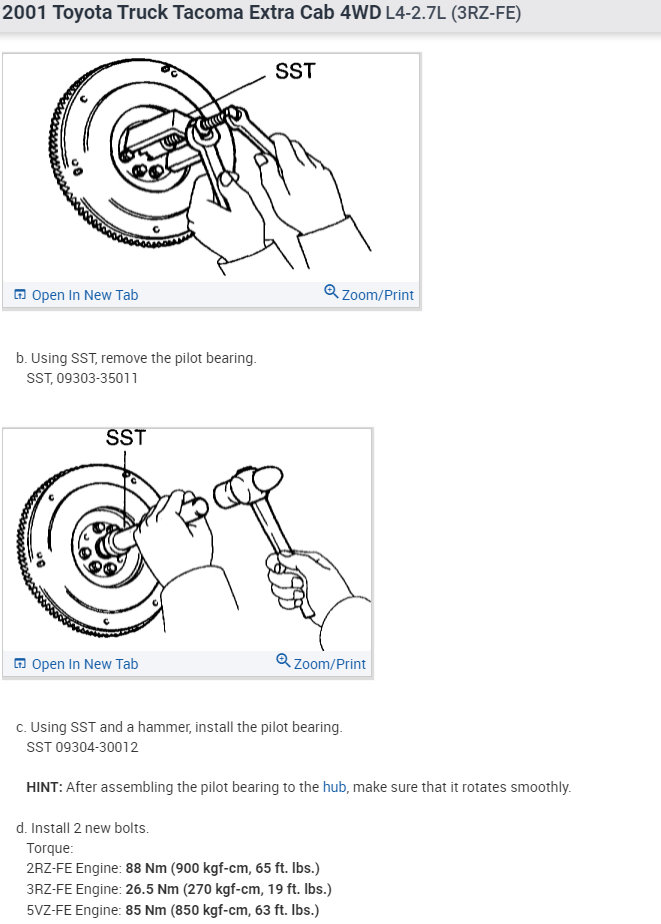 2001 Toyota Truck Tacoma Extra Cab 4WD L4-2.7L (3RZ-FE)

SST

Open In New Tab Zoom/Print

b. Using SST, remove the pilot bearing.
SST, 09303-35011

SST

Open In New Tab Zoom/Print

c. Using SST and a hammer, install the pilot bearing.
SST 09304-30012

HINT: After assembling the pilot bearing to the hub, make sure that it rotates smoothly.

d. Install 2 new bolts.
Torque:
2RZ-FE Engine: 88 Nm (900 kgf-cm, 65 ft. lbs.)
3RZ-FE Engine: 26.5 Nm (270 kgf-cm, 19 ft. lbs.)
5VZ-FE Engine: 85 Nm (850 kgf-cm, 63 ft. lbs.)