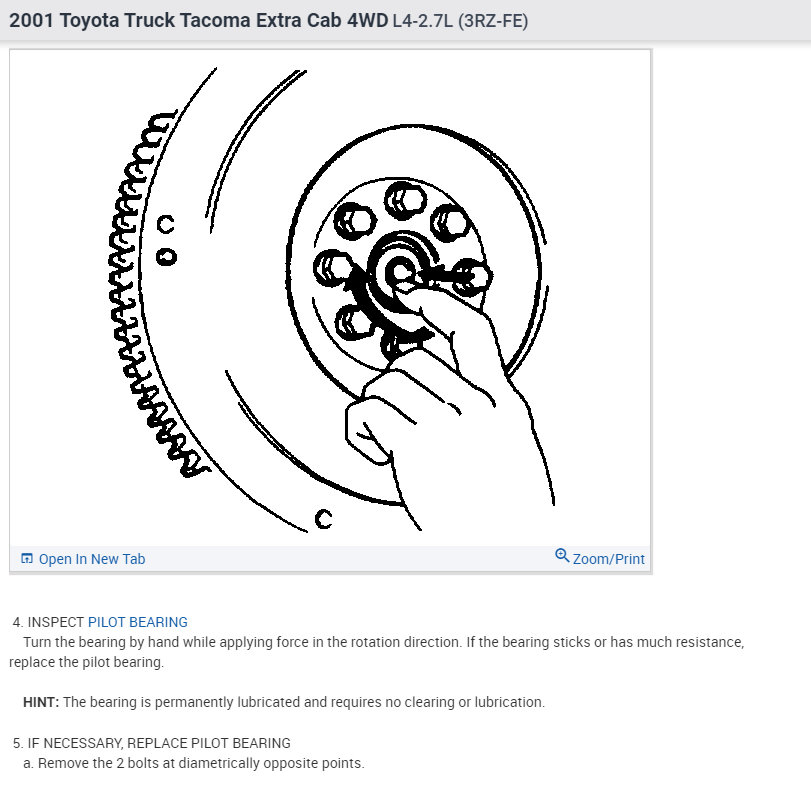 2001 Toyota Truck Tacoma Extra Cab 4WD L4-2.7L (3RZ-FE)

Open In New Tab

Zoom/Print

4. INSPECT PILOT BEARING
Turn the bearing by hand while applying force in the rotation direction. If the bearing sticks or has much resistance, replace the pilot bearing.

HINT: The bearing is permanently lubricated and requires no clearing or lubrication.

5. IF NECESSARY, REPLACE PILOT BEARING
a. Remove the 2 bolts at diametrically opposite points.