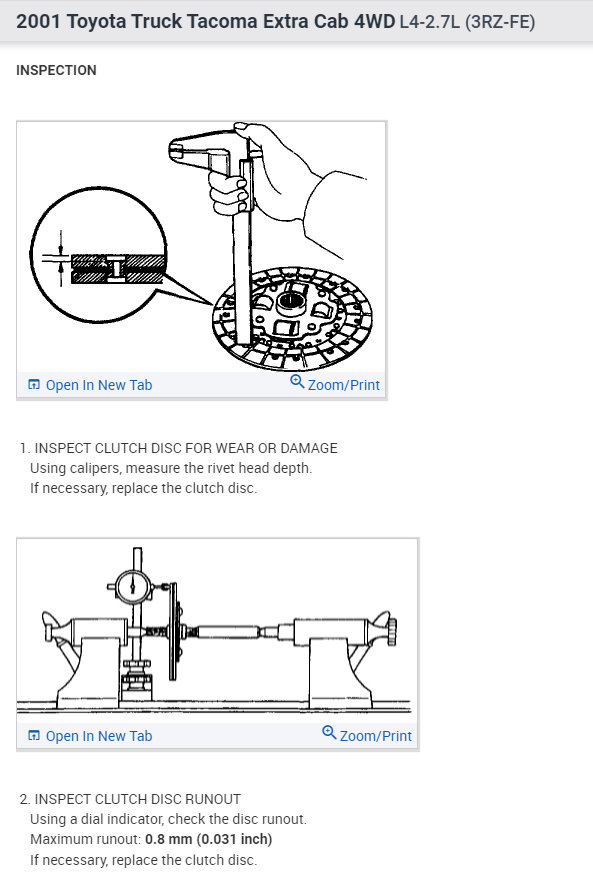 2001 Toyota Truck Tacoma Extra Cab 4WD L4-2.7L (3RZ-FE)

INSPECTION

Open In New Tab
Zoom/Print

1. INSPECT CLUTCH DISC FOR WEAR OR DAMAGE
Using calipers, measure the rivet head depth.
If necessary, replace the clutch disc.

Open In New Tab
Zoom/Print

2. INSPECT CLUTCH DISC RUNOUT
Using a dial indicator, check the disc runout.
Maximum runout: 0.8 mm (0.031 inch)
If necessary, replace the clutch disc.