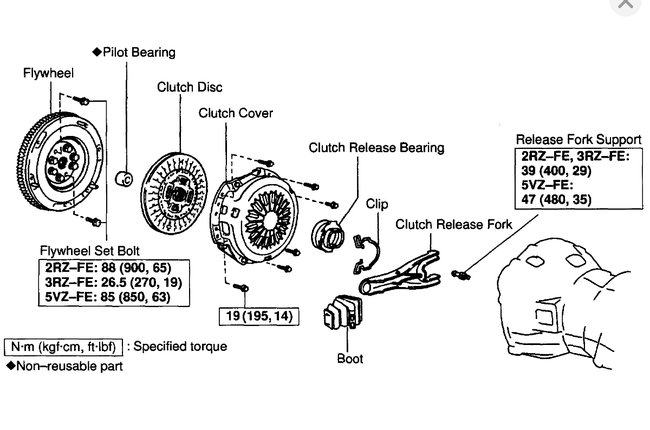 ◆Pilot Bearing

Flywheel

Clutch Disc

Clutch Cover

Clutch Release Bearing

Release Fork Support

2RZ–FE, 3RZ–FE:
39 (400, 29)
5VZ–FE:
47 (480, 35)

Clip

Clutch Release Fork

Flywheel Set Bolt

2RZ–FE: 88 (900, 65)
3RZ–FE: 26.5 (270, 19)
5VZ–FE: 85 (850, 63)

19 (195, 14)

Boot

N·m (kgf·cm, ft·lbf) : Specified torque

◆Non–reusable part