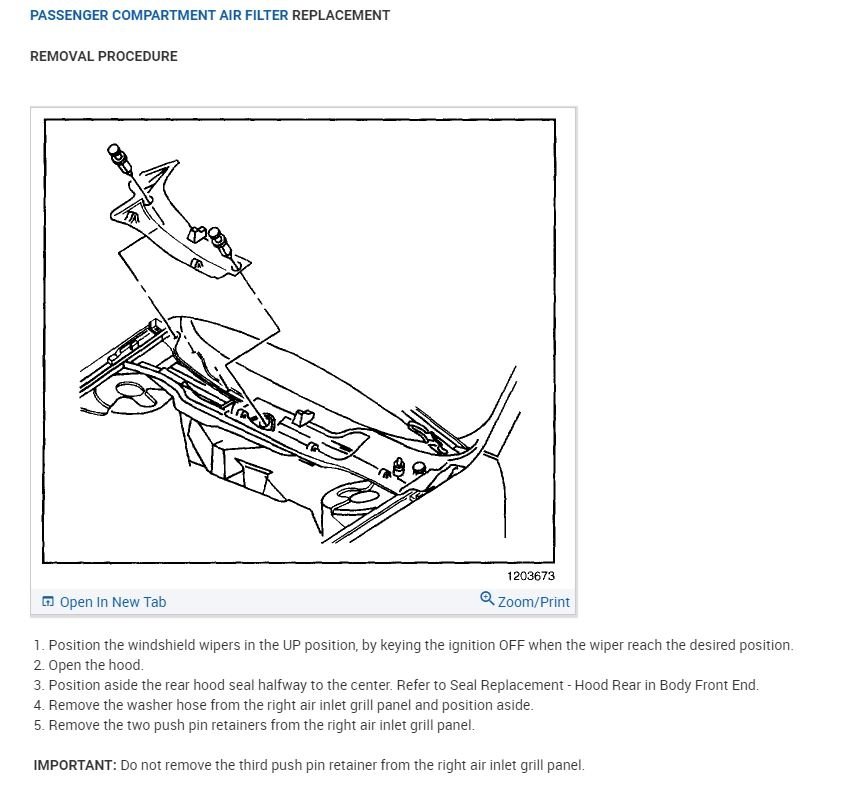 PASSENGER COMPARTMENT AIR FILTER REPLACEMENT

REMOVAL PROCEDURE

1203673

Open In New Tab

Zoom/Print

1. Position the windshield wipers in the UP position, by keying the ignition OFF when the wiper reach the desired position.
2. Open the hood.
3. Position aside the rear hood seal halfway to the center. Refer to Seal Replacement - Hood Rear in Body Front End.
4. Remove the washer hose from the right air inlet grill panel and position aside.
5. Remove the two push pin retainers from the right air inlet grill panel.

IMPORTANT: Do not remove the third push pin retainer from the right air inlet grill panel.