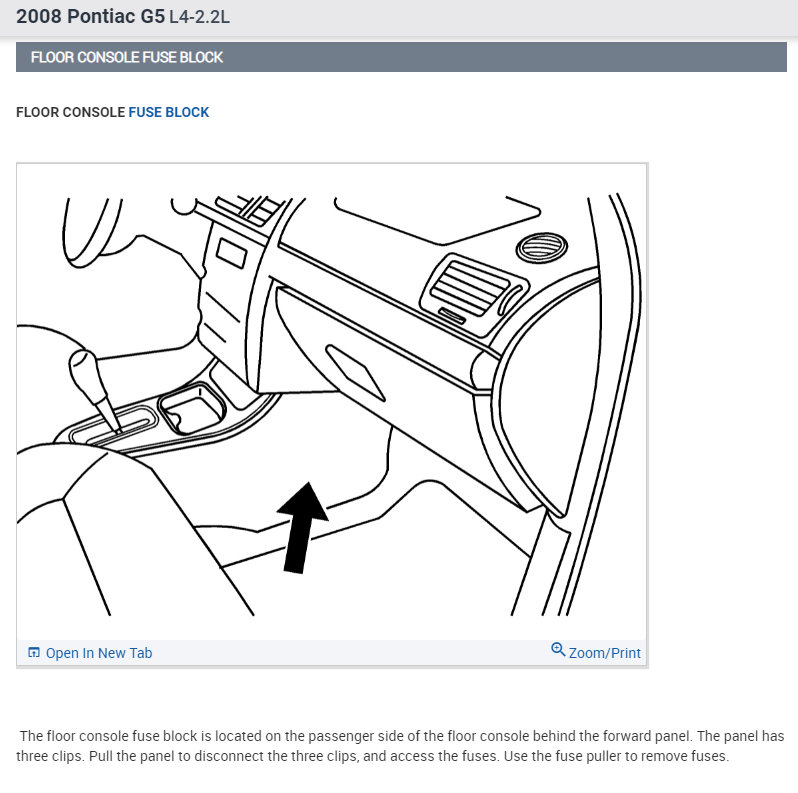 2008 Pontiac G5 L4-2.2L

FLOOR CONSOLE FUSE BLOCK

FLOOR CONSOLE FUSE BLOCK

Open In New Tab

Zoom/Print

The floor console fuse block is located on the passenger side of the floor console behind the forward panel. The panel has three clips. Pull the panel to disconnect the three clips, and access the fuses. Use the fuse puller to remove fuses.