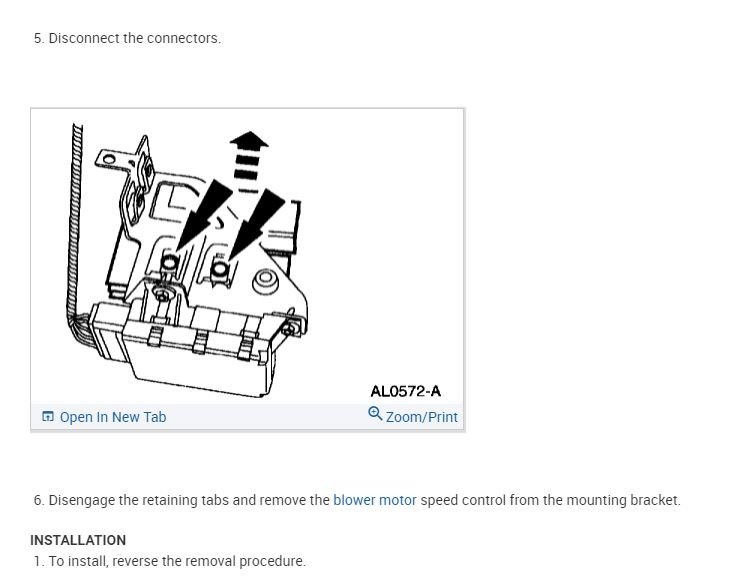 5. Disconnect the connectors.

AL0572-A

Open In New Tab

Zoom/Print

6. Disengage the retaining tabs and remove the blower motor speed control from the mounting bracket.

INSTALLATION

1. To install, reverse the removal procedure.