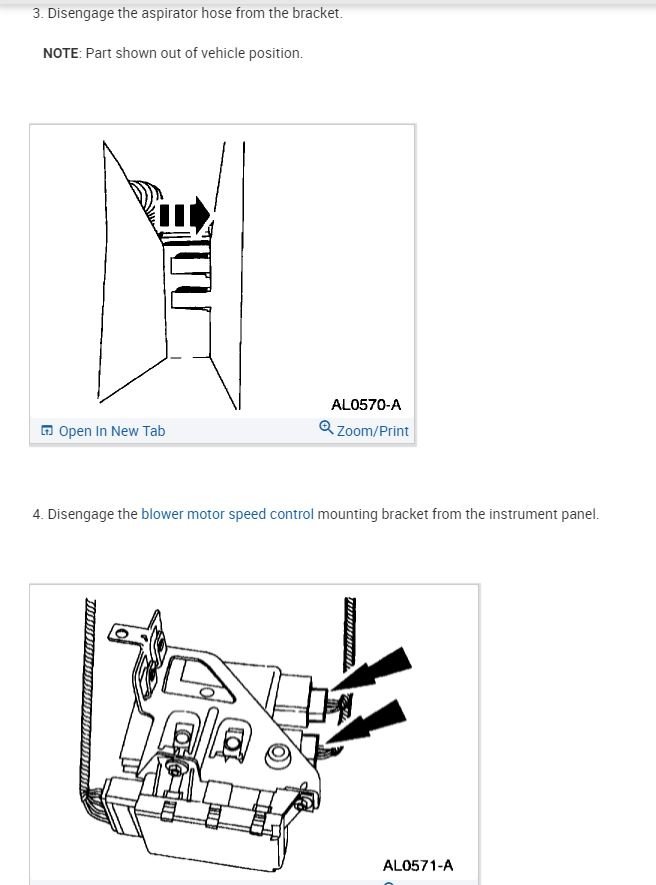 3. Disengage the aspirator hose from the bracket.

NOTE: Part shown out of vehicle position.

AL0570-A

Open In New Tab

Zoom/Print

4. Disengage the blower motor speed control mounting bracket from the instrument panel.

AL0571-A