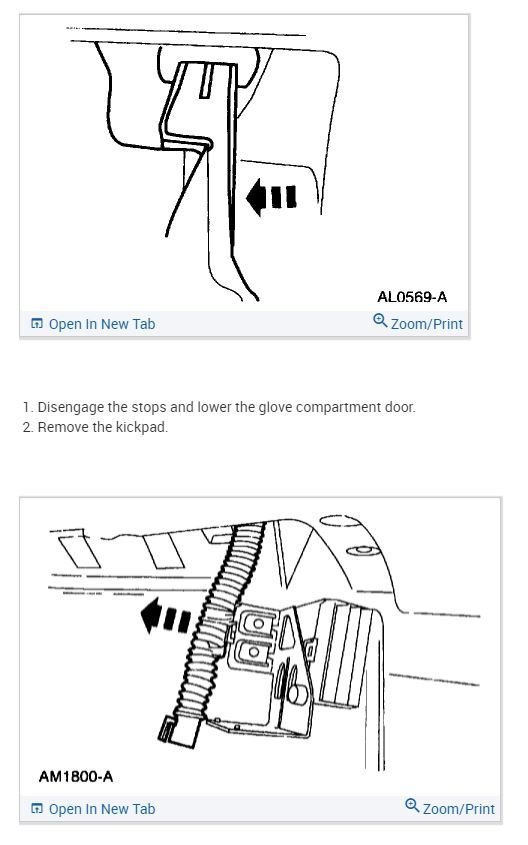 AL0569-A

Open In New Tab

Zoom/Print

1. Disengage the stops and lower the glove compartment door.
2. Remove the kickpad.

AM1800-A

Open In New Tab

Zoom/Print