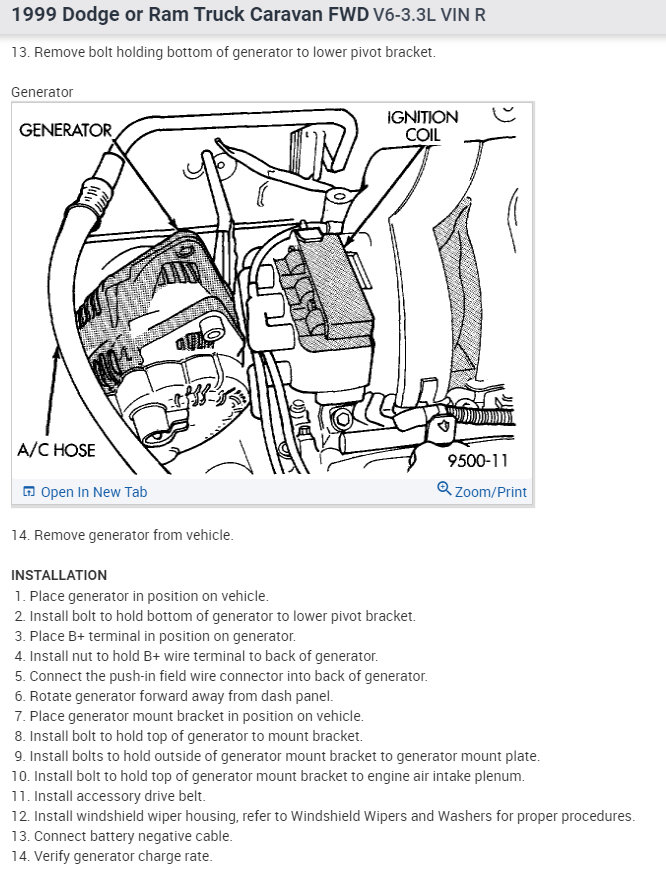 1999 Dodge or Ram Truck Caravan FWD V6-3.3L VIN R

13. Remove bolt holding bottom of generator to lower pivot bracket.

Generator

GENERATOR

IGNITION COIL

A/C HOSE

9500-11

Open In New Tab

Zoom/Print

14. Remove generator from vehicle.

INSTALLATION

1. Place generator in position on vehicle.
2. Install bolt to hold bottom of generator to lower pivot bracket.
3. Place B+ terminal in position on generator.
4. Install nut to hold B+ wire terminal to back of generator.
5. Connect the push-in field wire connector into back of generator.
6. Rotate generator forward away from dash panel.
7. Place generator mount bracket in position on vehicle.
8. Install bolt to hold top of generator to mount bracket.
9. Install bolts to hold outside of generator mount bracket to generator mount plate.
10. Install bolt to hold top of generator mount bracket to engine air intake plenum.
11. Install accessory drive belt.
12. Install windshield wiper housing, refer to Windshield Wipers and Washers for proper procedures.
13. Connect battery negative cable.
14. Verify generator charge rate.