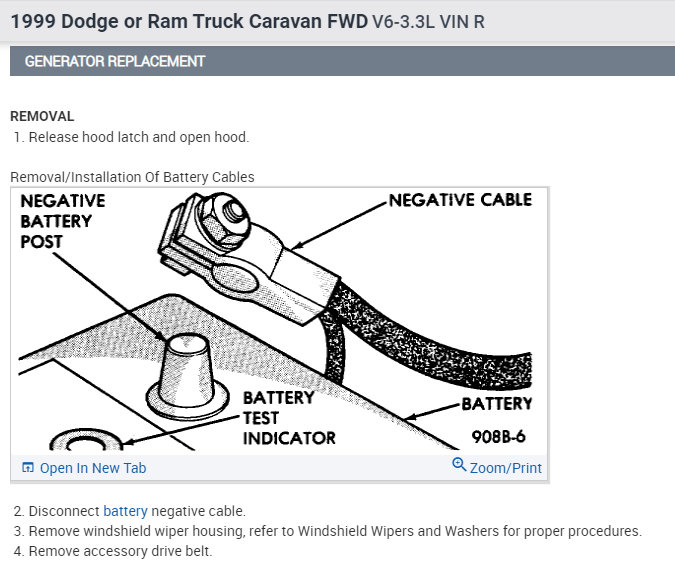 1999 Dodge or Ram Truck Caravan FWD V6-3.3L VIN R

GENERATOR REPLACEMENT

REMOVAL
1. Release hood latch and open hood.

Removal/Installation Of Battery Cables

NEGATIVE BATTERY POST
NEGATIVE CABLE
BATTERY TEST INDICATOR
BATTERY
908B-6

Open In New Tab
Zoom/Print

2. Disconnect battery negative cable.
3. Remove windshield wiper housing, refer to Windshield Wipers and Washers for proper procedures.
4. Remove accessory drive belt.