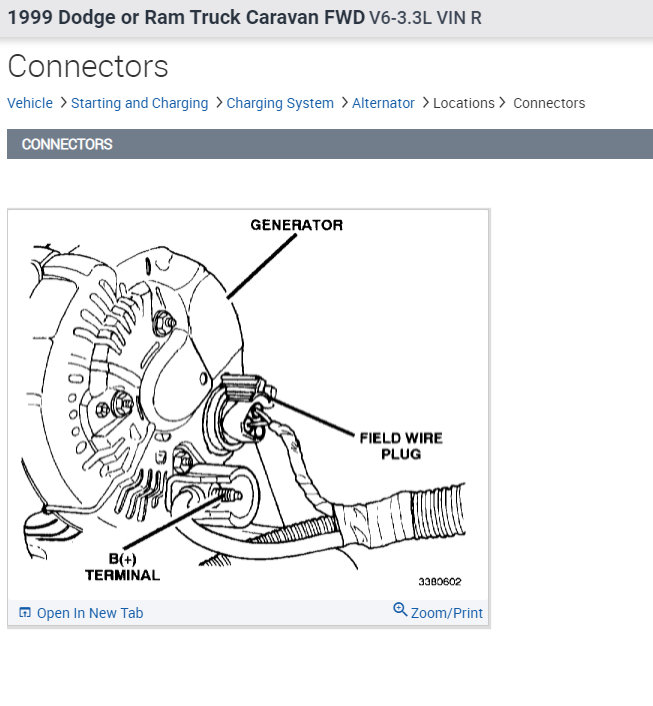 1999 Dodge or Ram Truck Caravan FWD V6-3.3L VIN R

Connectors

Vehicle > Starting and Charging > Charging System > Alternator > Locations > Connectors

CONNECTORS

GENERATOR

FIELD WIRE PLUG

B(+) TERMINAL

3380602

Open In New Tab

Zoom/Print