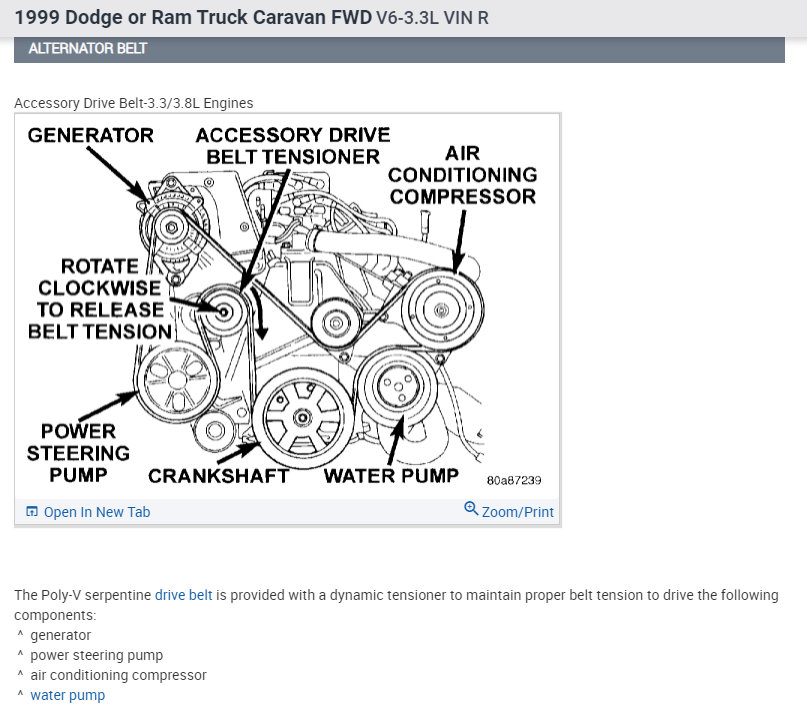 1999 Dodge or Ram Truck Caravan FWD V6-3.3L VIN R

ALTERNATOR BELT

Accessory Drive Belt-3.3/3.8L Engines

GENERATOR

ACCESSORY DRIVE BELT TENSIONER

AIR CONDITIONING COMPRESSOR

ROTATE CLOCKWISE TO RELEASE BELT TENSION

POWER STEERING PUMP

CRANKSHAFT

WATER PUMP

80a87239

Open In New Tab

Zoom/Print

The Poly-V serpentine drive belt is provided with a dynamic tensioner to maintain proper belt tension to drive the following components:
^ generator
^ power steering pump
^ air conditioning compressor
^ water pump